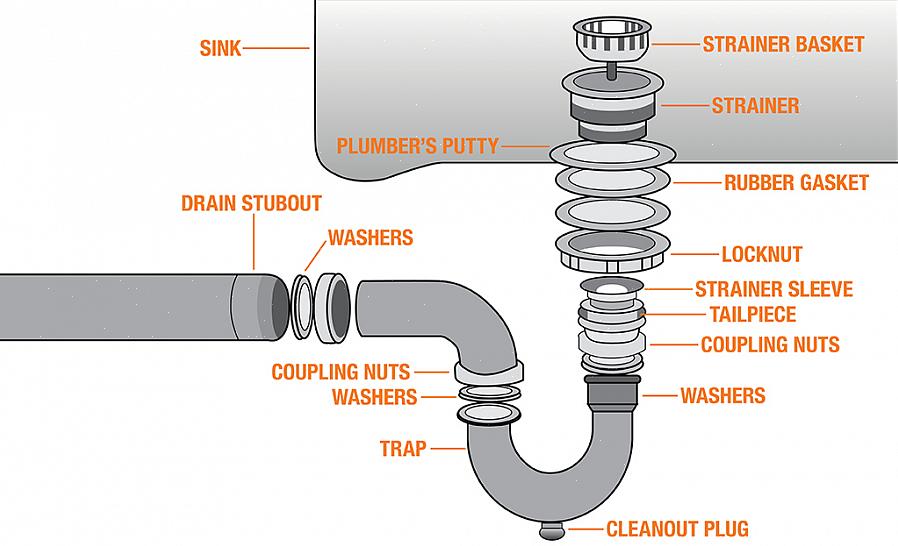 SINK
STRAINER BASKET
STRAINER
PLUMBER'S PUTTY
RUBBER GASKET
DRAIN STUBOUT
WASHERS
LOCKNUT
STRAINER SLEEVE
TAILPIECE
COUPLING NUTS
COUPLING NUTS
WASHERS
WASHERS
TRAP
CLEANOUT PLUG