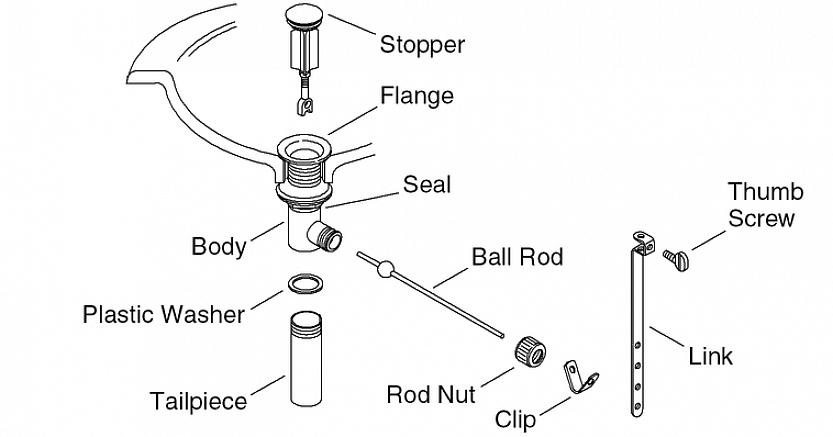 Stopper

Flange

Seal

Thumb Screw

Body

Ball Rod

Plastic Washer

Link

Tailpiece

Rod Nut

Clip