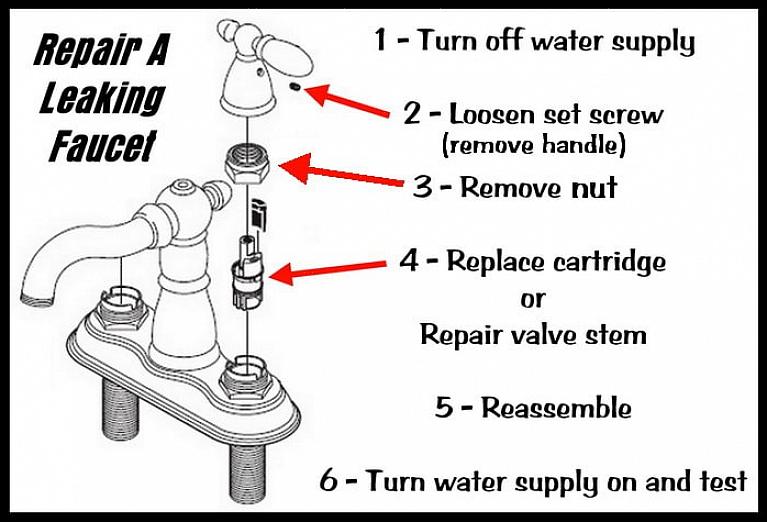 Repair A Leaking Faucet

1 - Turn off water supply

2 - Loosen set screw (remove handle)

3 - Remove nut

4 - Replace cartridge or Repair valve stem

5 - Reassemble

6 - Turn water supply on and test